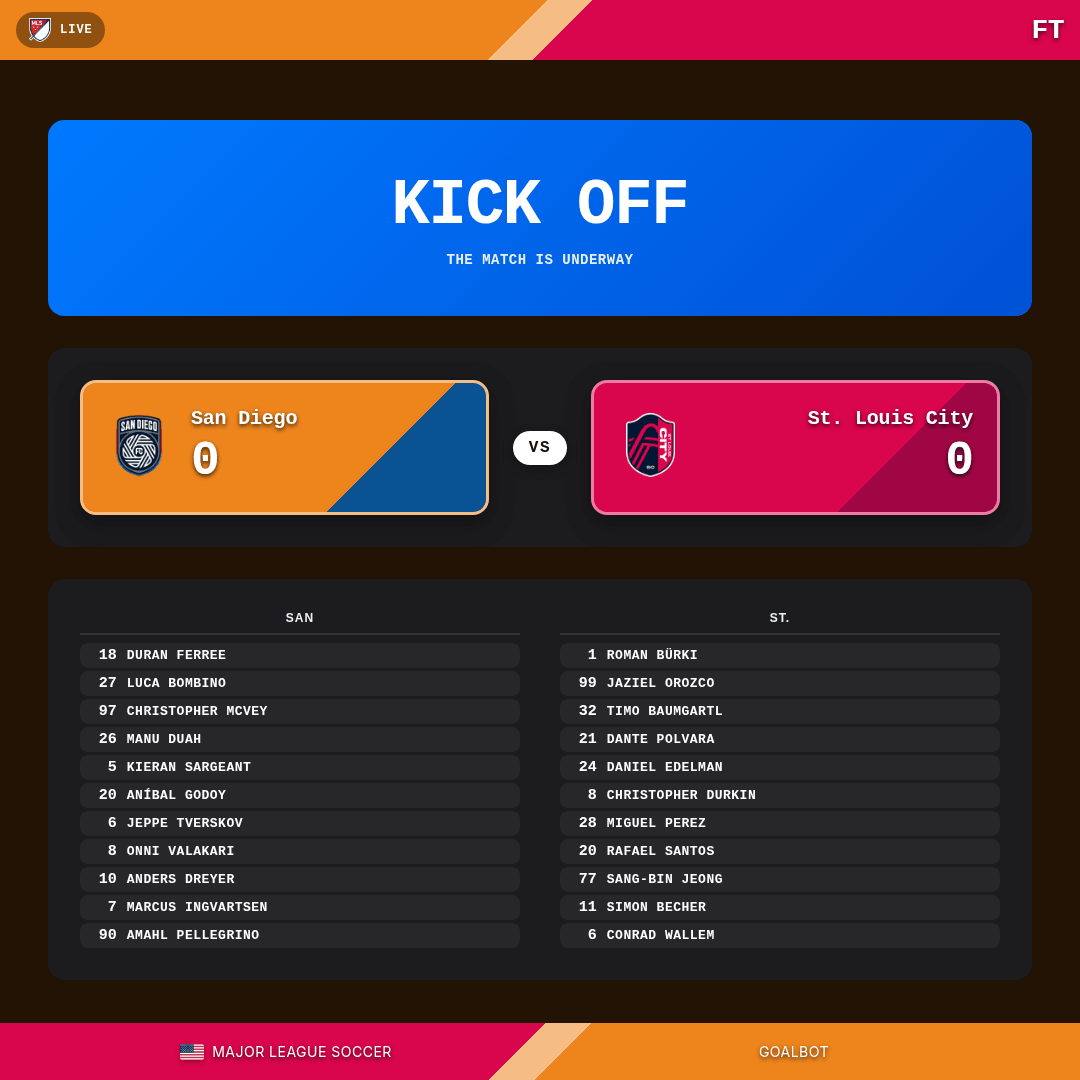 LIVE

FT

KICK OFF

THE MATCH IS UNDERWAY

San Diego
0

VS

St. Louis City
0

SAN

18 DURAN FERREE
27 LUCA BOMBINO
97 CHRISTOPHER MCVEY
26 MANU DUAH
5 KIERAN SARGEANT
20 ANÍBAL GODOY
6 JEPPE TVERSKOV
8 ONNI VALAKARI
10 ANDERS DREYER
7 MARCUS INGVARTSEN
90 AMAHL PELLEGRINO

ST.

1 ROMAN BÜRKI
99 JAZIEL OROZCO
32 TIMO BAUMGARTL
21 DANTE POLVARA
24 DANIEL EDELMAN
8 CHRISTOPHER DURKIN
28 MIGUEL PEREZ
20 RAFAEL SANTOS
77 SANG-BIN JEONG
11 SIMON BECHER
6 CONRAD WALLEM

MAJOR LEAGUE SOCCER

GOALBOT