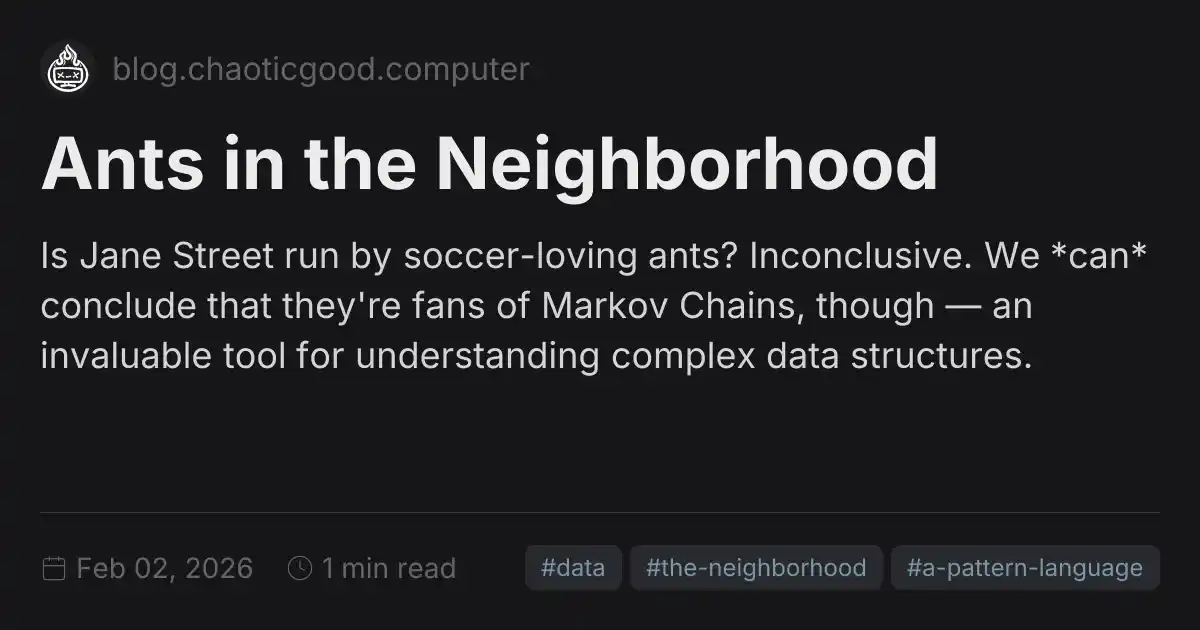 blog.chaoticgood.computer

Ants in the Neighborhood

Is Jane Street run by soccer-loving ants? Inconclusive. We *can* conclude that they're fans of Markov Chains, though — an invaluable tool for understanding complex data structures.

Feb 02, 2026 1 min read #data #the-neighborhood #a-pattern-language